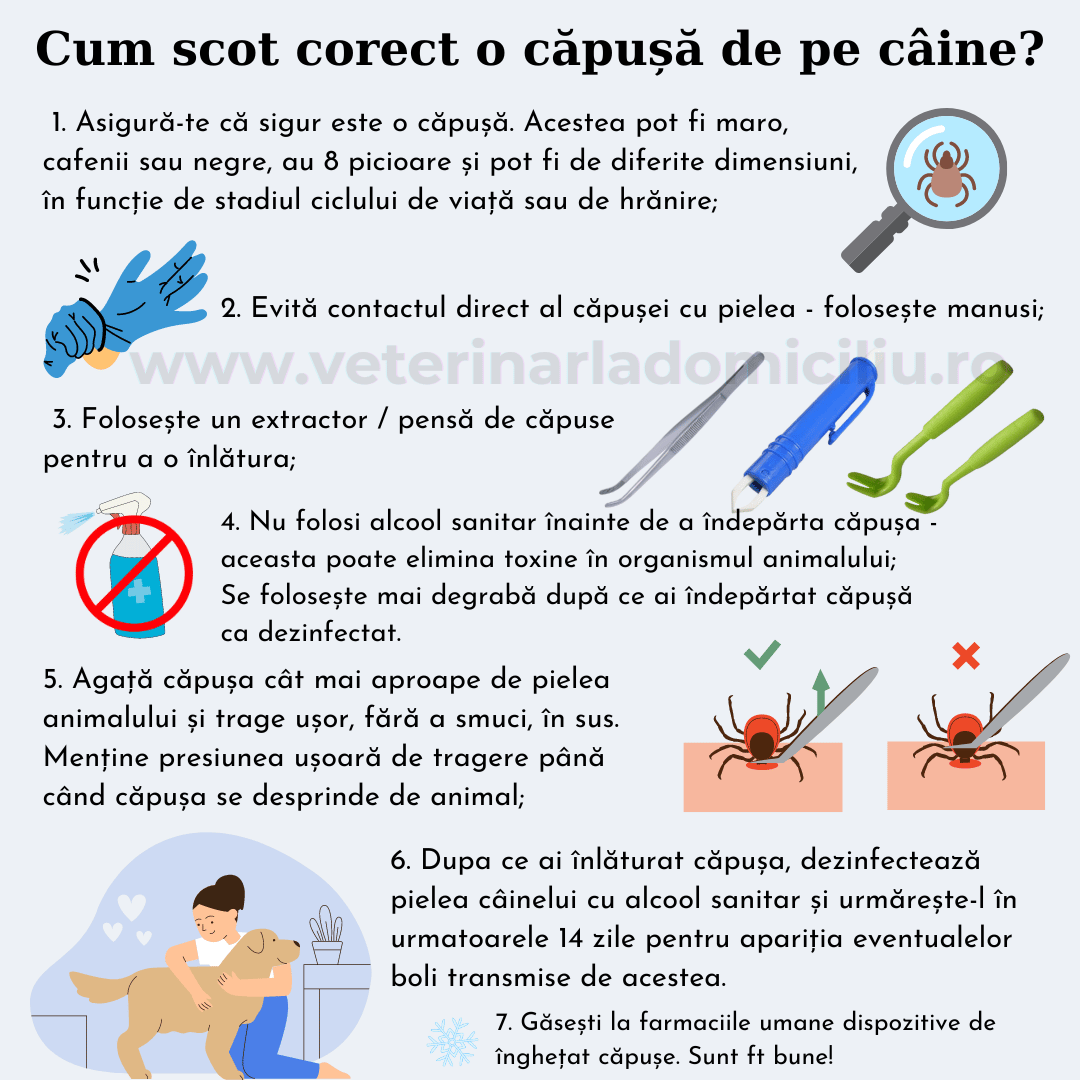 Cum scot corect o căpușă de pe câine?

1. Asigură-te că sigur este o căpușă. Acestea pot fi maro, cafenii sau negre, au 8 picioare și pot fi de diferite dimensiuni, în funcție de stadiul ciclului de viață sau de hrănire;

2. Evită contactul direct al căpușei cu pielea - folosește manusi;

www.veterinarladomiciliu.ro

3. Folosește un extractor / pensă de căpuse pentru a o înlătura;

4. Nu folosi alcool sanitar înainte de a îndepărta căpușa - aceasta poate elimina toxine în organismul animalului; Se folosește mai degrabă după ce ai îndepărtat căpușă ca dezinfectat.

5. Agață căpușa cât mai aproape de pielea animalului și trage ușor, fără a smuci, în sus. Menține presiunea ușoară de tragere până când căpușa se desprinde de animal;

6. Dupa ce ai înlăturat căpușa, dezinfectează pielea câinelui cu alcool sanitar și urmărește-l în urmatoarele 14 zile pentru apariția eventualelor boli transmise de acestea.

7. Găsești la farmaciile umane dispozitive de înghețat căpușe. Sunt ft bune!